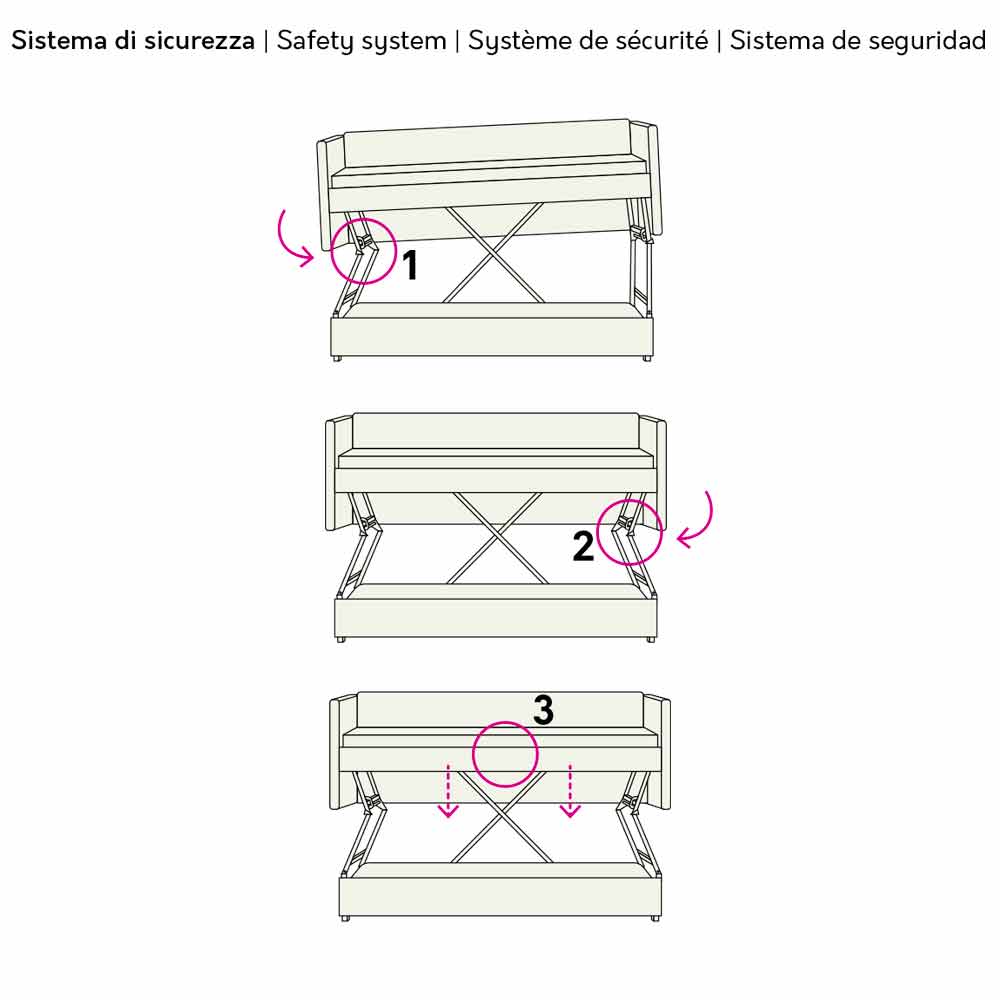 Sistema di sicurezza | Safety system | Système de sécurité | Sistema de seguridad

1

2

3