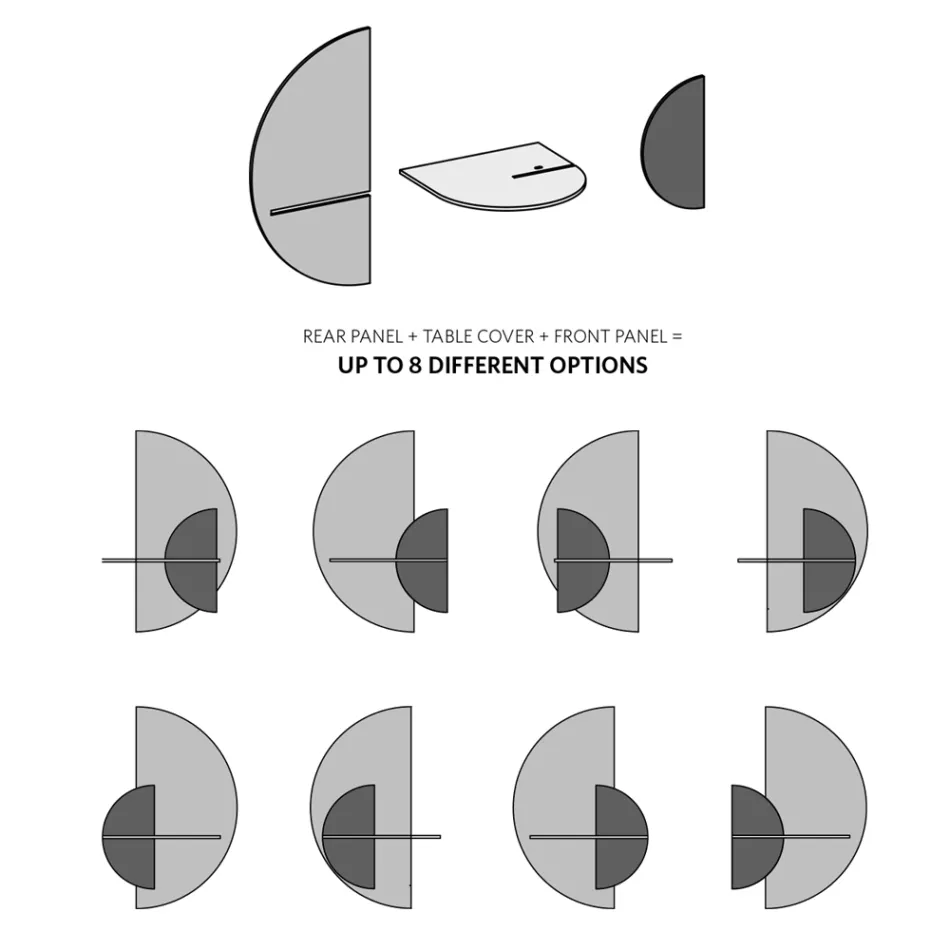 REAR PANEL + TABLE COVER + FRONT PANEL =
UP TO 8 DIFFERENT OPTIONS