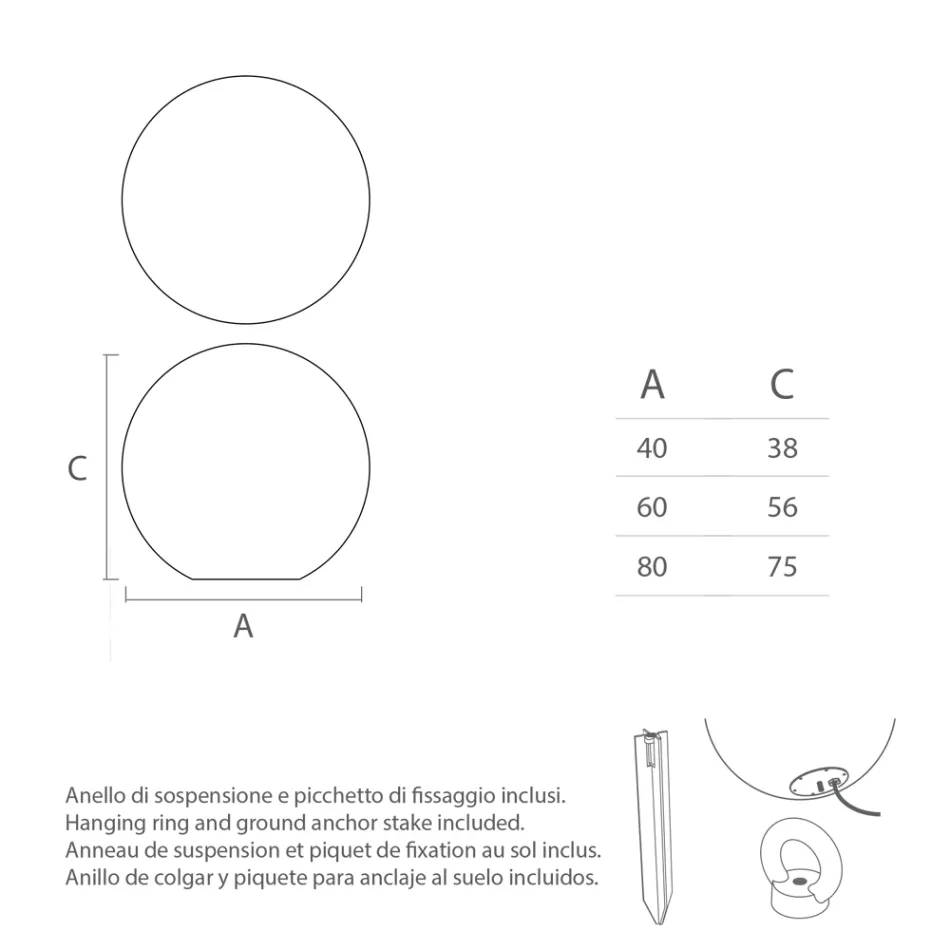 C

A

| A | C |
|---|---|
| 40 | 38 |
| 60 | 56 |
| 80 | 75 |

Anello di sospensione e picchetto di fissaggio inclusi.
Hanging ring and ground anchor stake included.
Anneau de suspension et piquet de fixation au sol inclus.
Anillo de colgar y piquete para anclaje al suelo incluidos.